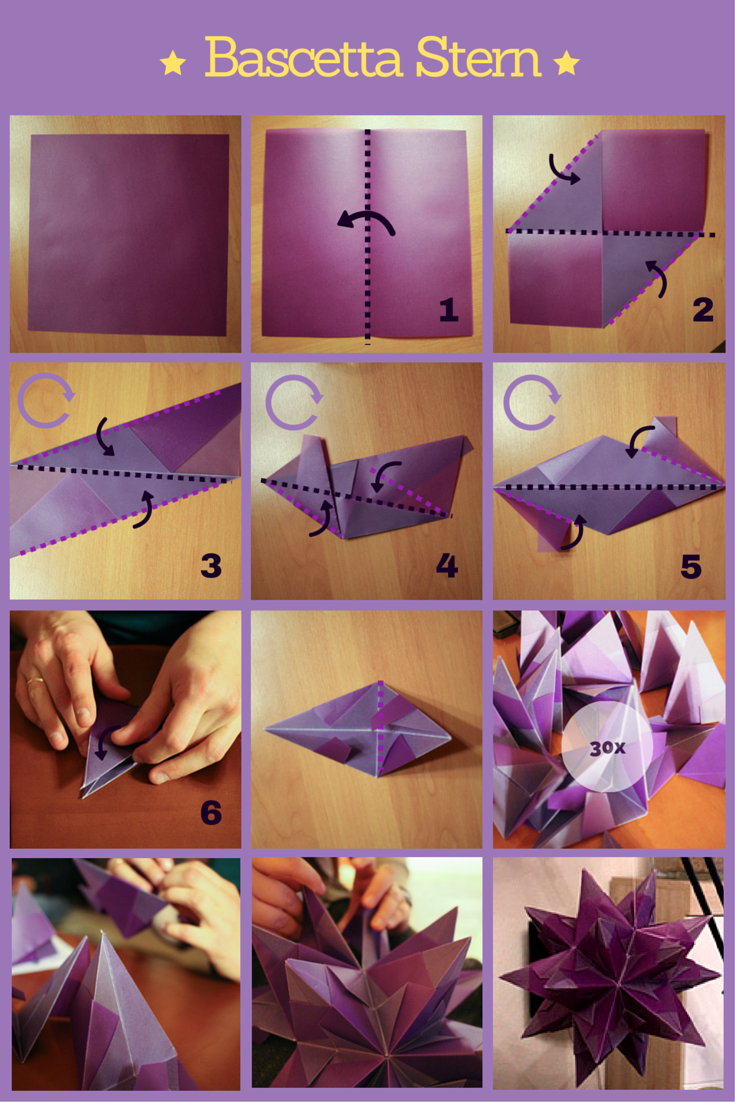 ★ Bascetta Stern ★

1

2

3

4

5

6

30x